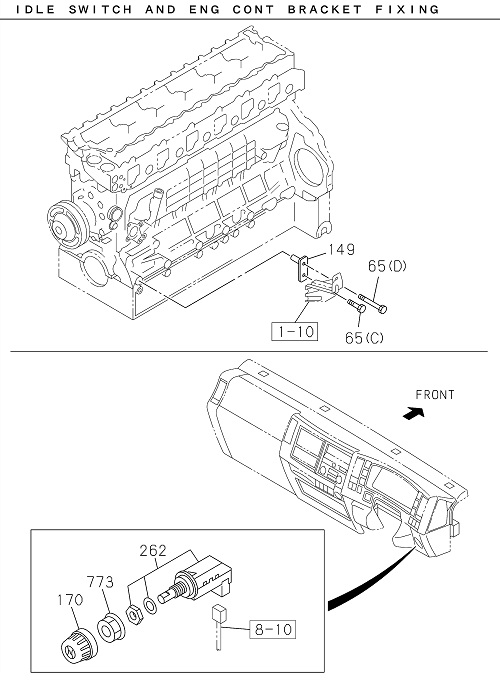 IDLE SWITCH AND ENG CONT BRACKET FIXING

149

65(D)

1-10

65(C)

FRONT

262

773

170

8-10